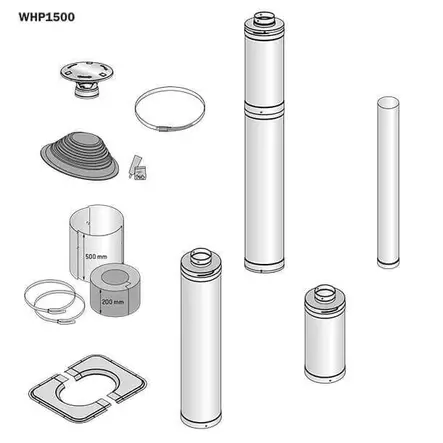 WHP1500

500 mm

200 mm